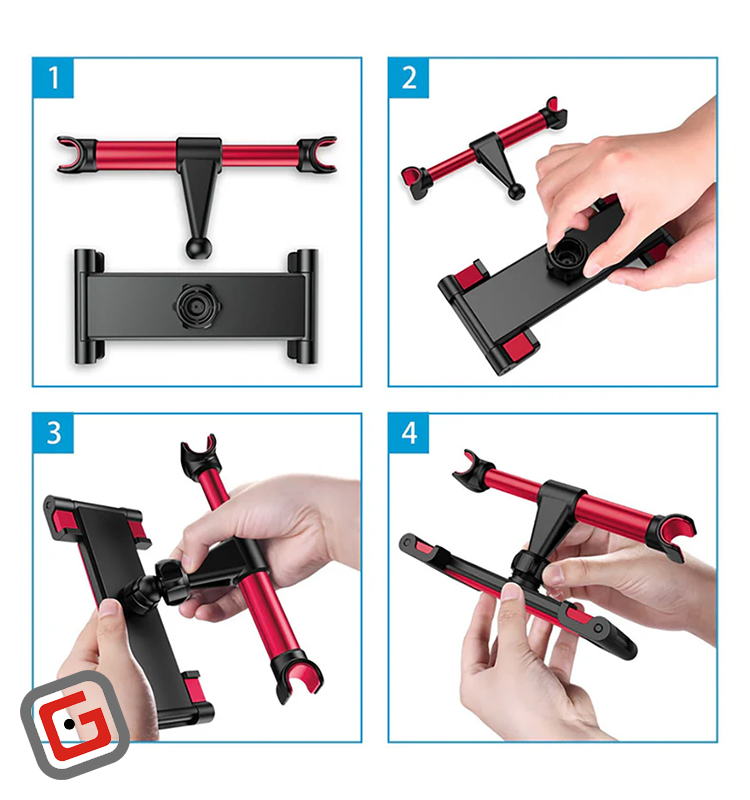 1

2

3

4

G